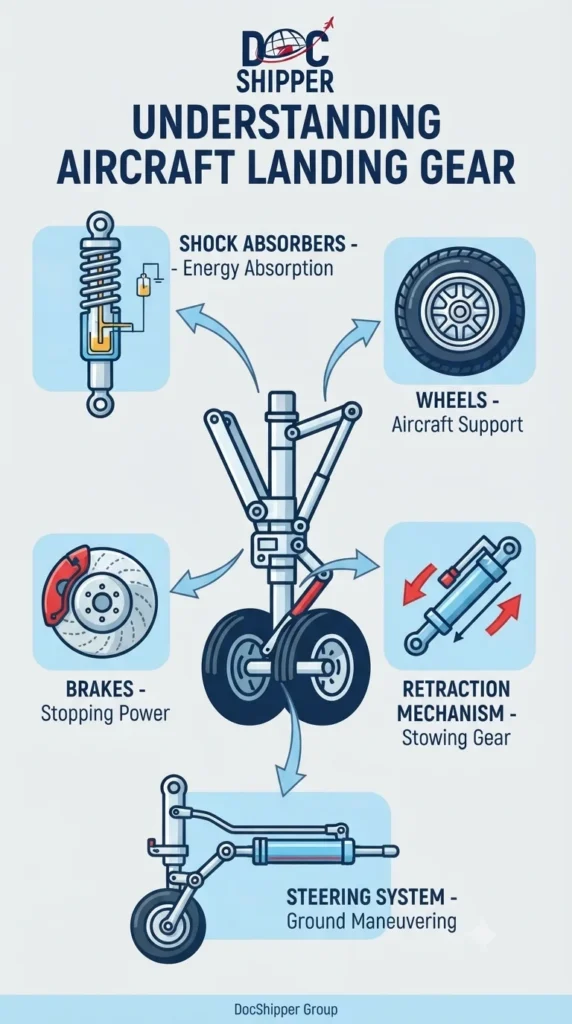 DOC SHIPPER

UNDERSTANDING AIRCRAFT LANDING GEAR

SHOCK ABSORBERS - - Energy Absorption

WHEELS - Aircraft Support

BRAKES - Stopping Power

RETRACTION MECHANISM - Stowing Gear

STEERING SYSTEM - Ground Maneuvering

DocShipper Group